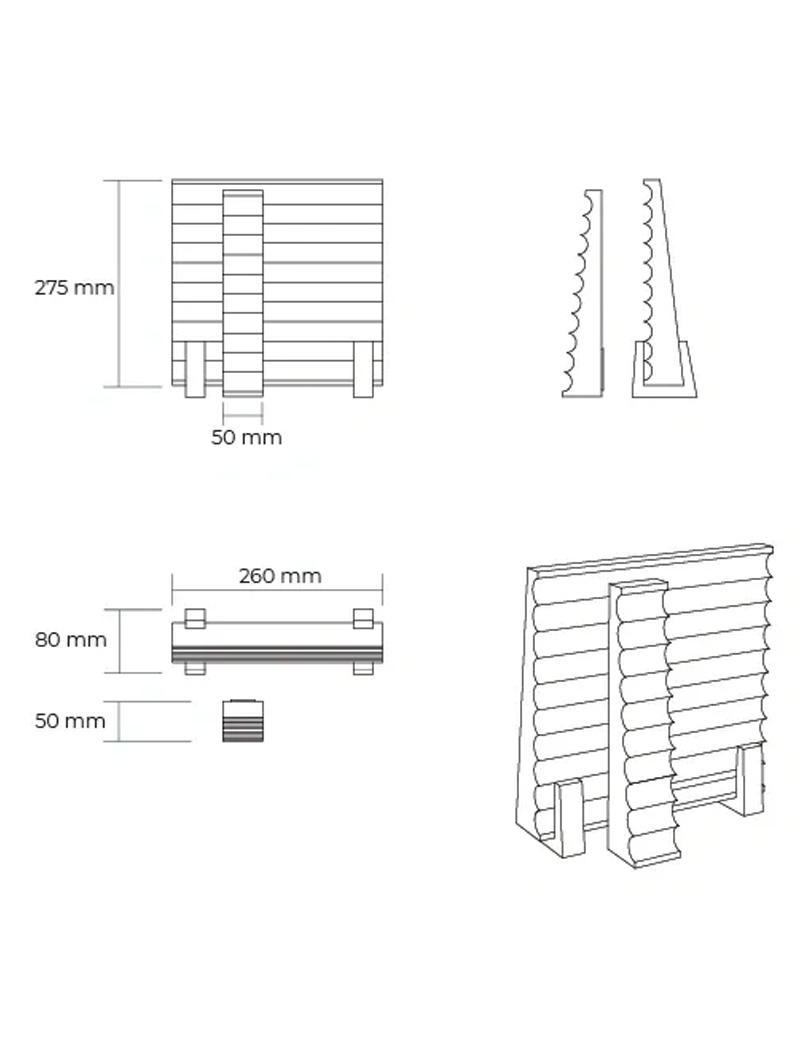 275 mm

50 mm

260 mm

80 mm

50 mm